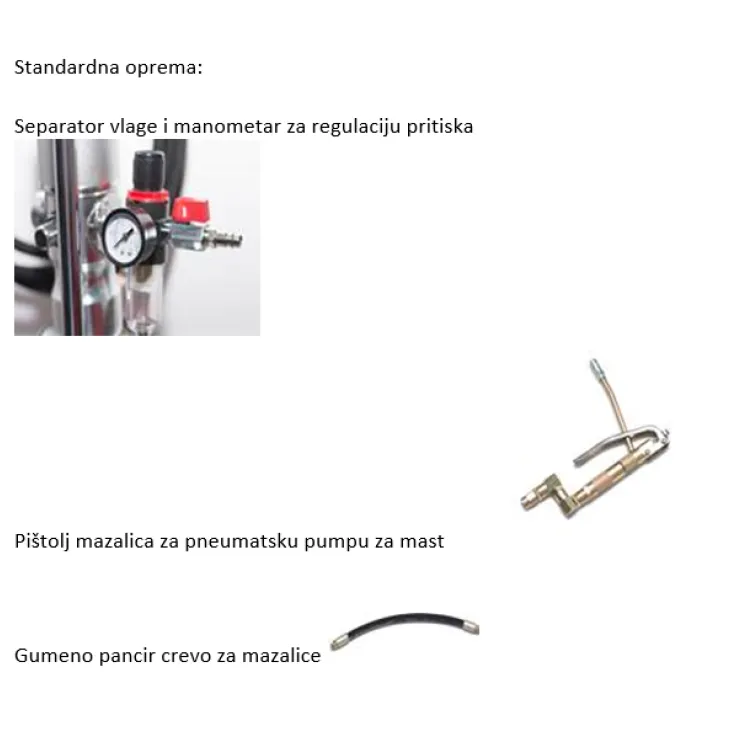 Standardna oprema:

Separator vlage i manometar za regulaciju pritiska

Pištolj mazalica za pneumatsku pumpu za mast

Gumeno pancir crevo za mazalice