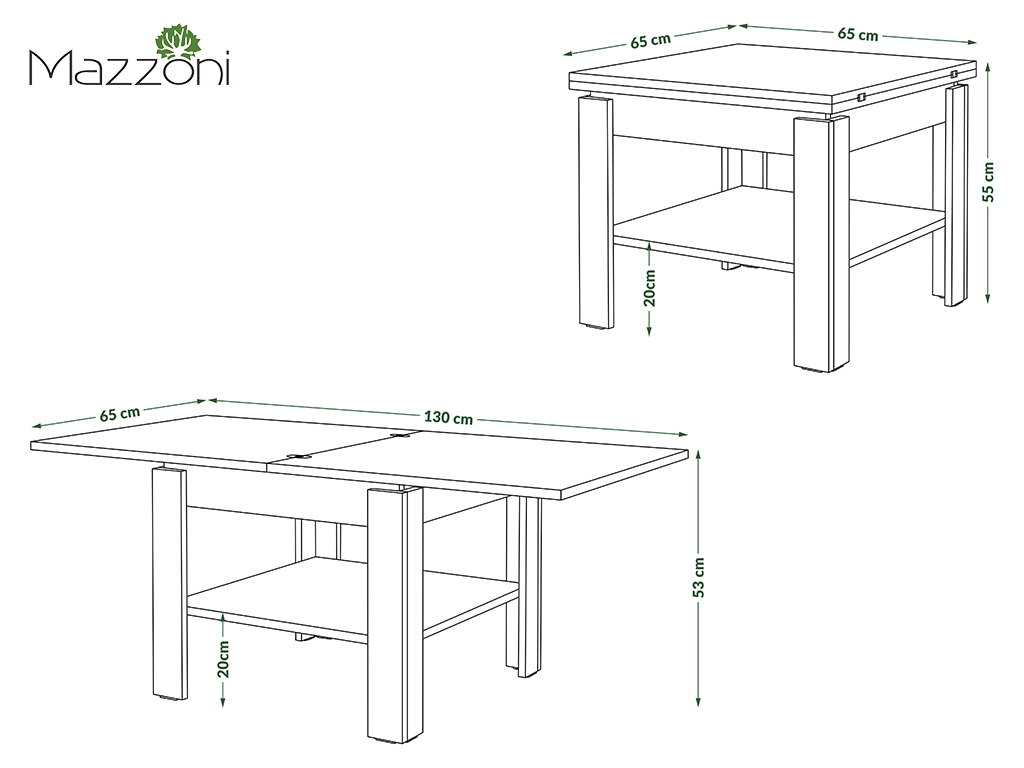 Mazzoni

65 cm
65 cm
55 cm
20cm

65 cm
130 cm
53 cm
20cm