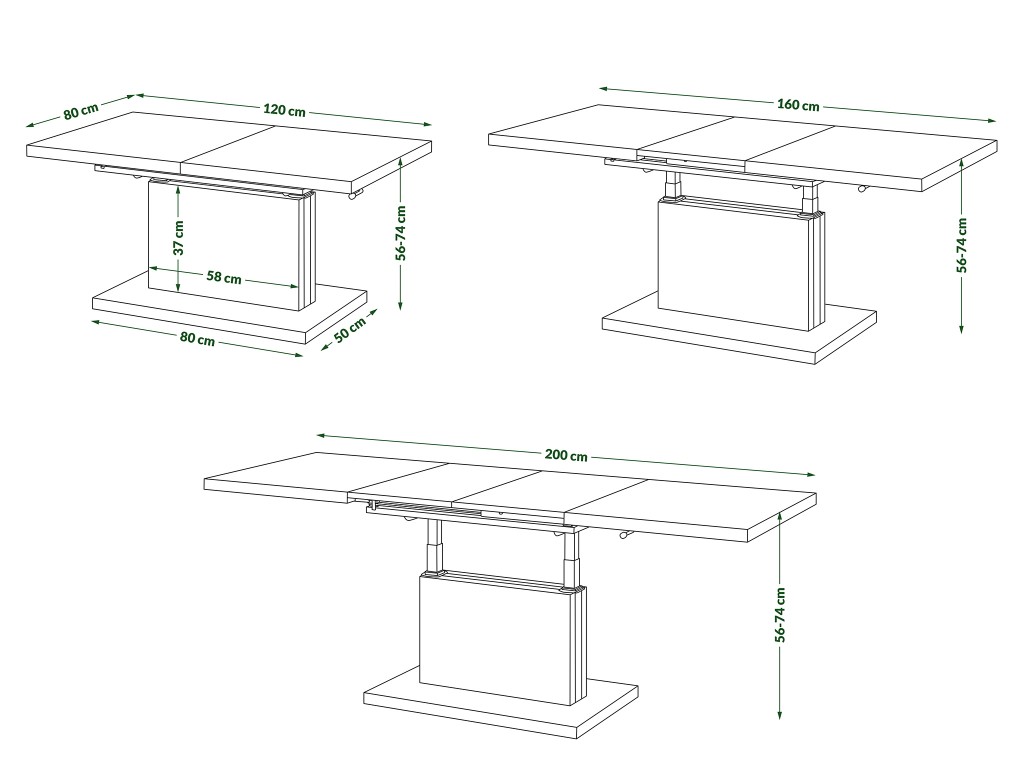 80 cm
120 cm
37 cm
58 cm
56-74 cm
80 cm
50 cm

160 cm
56-74 cm

200 cm
56-74 cm